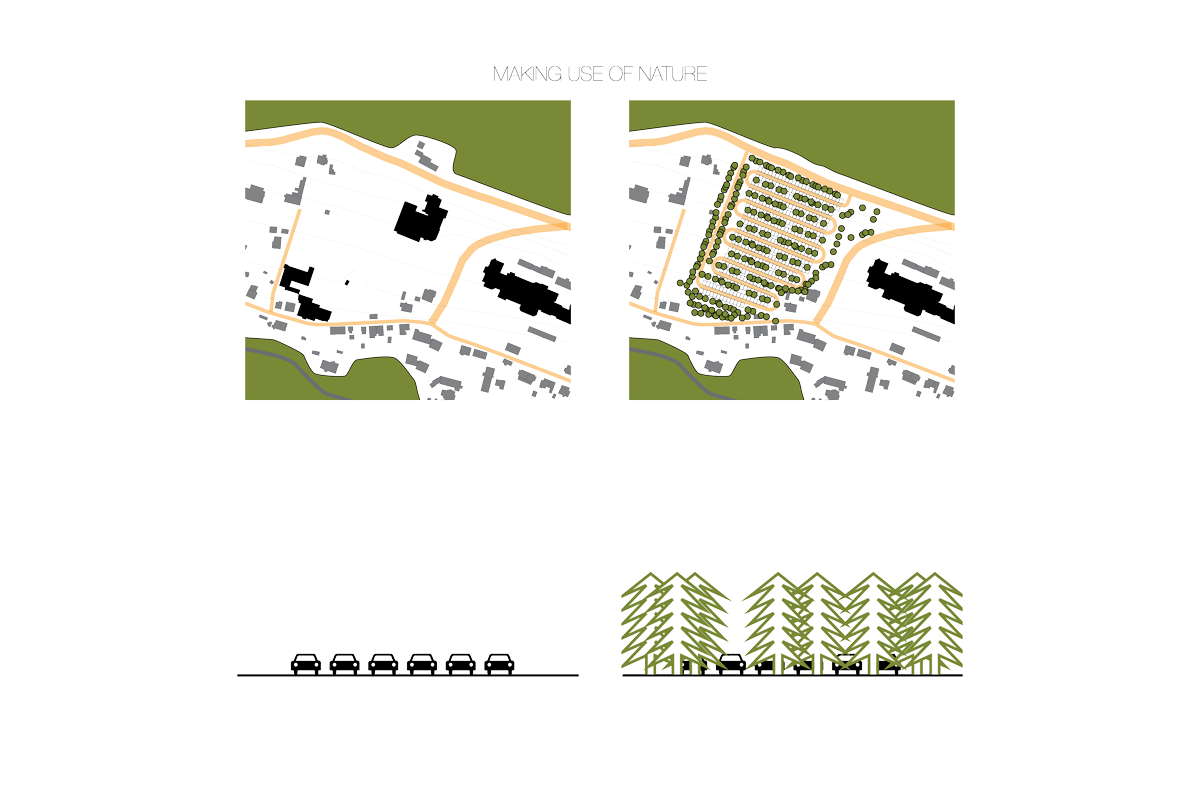 MAKING USE OF NATURE